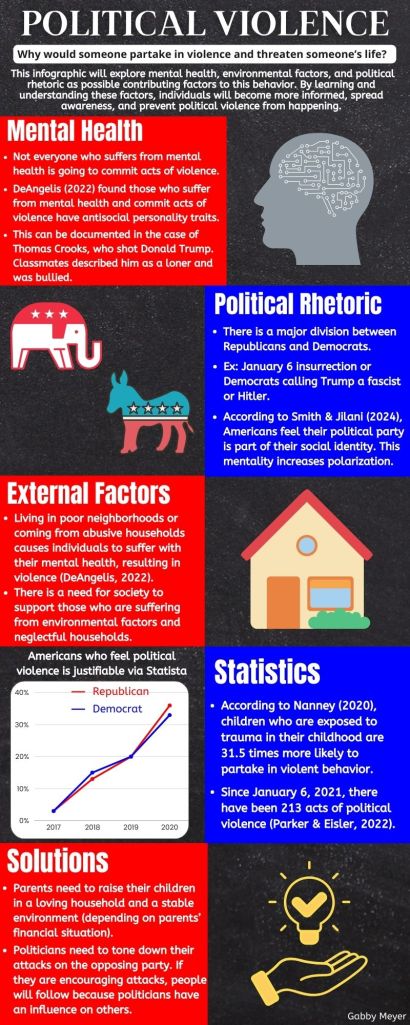 POLITICAL VIOLENCE

Why would someone partake in violence and threaten someone's life?

This infographic will explore mental health, environmental factors, and political rhetoric as possible contributing factors to this behavior. By learning and understanding these factors, individuals will become more informed, spread awareness, and prevent political violence from happening.

Mental Health

- Not everyone who suffers from mental health is going to commit acts of violence.
- DeAngelis (2022) found those who suffer from mental health and commit acts of violence have antisocial personality traits.
- This can be documented in the case of Thomas Crooks, who shot Donald Trump. Classmates described him as a loner and was bullied.

Political Rhetoric

- There is a major division between Republicans and Democrats.
- Ex: January 6 insurrection or Democrats calling Trump a fascist or Hitler.
- According to Smith & Jilani (2024), Americans feel their political party is part of their social identity. This mentality increases polarization.

External Factors

- Living in poor neighborhoods or coming from abusive households causes individuals to suffer with their mental health, resulting in violence (DeAngelis, 2022).
- There is a need for society to support those who are suffering from environmental factors and neglectful households.

Americans who feel political violence is justifiable via Statista

Republican
Democrat

40%
30%
20%
10%
0%

2017 2018 2019 2020

Statistics

- According to Nanney (2020), children who are exposed to trauma in their childhood are 31.5 times more likely to partake in violent behavior.
- Since January 6, 2021, there have been 213 acts of political violence (Parker & Eisler, 2022).

Solutions

- Parents need to raise their children in a loving household and a stable environment (depending on parents' financial situation).
- Politicians need to tone down their attacks on the opposing party. If they are encouraging attacks, people will follow because politicians have an influence on others.

Gabby Meyer